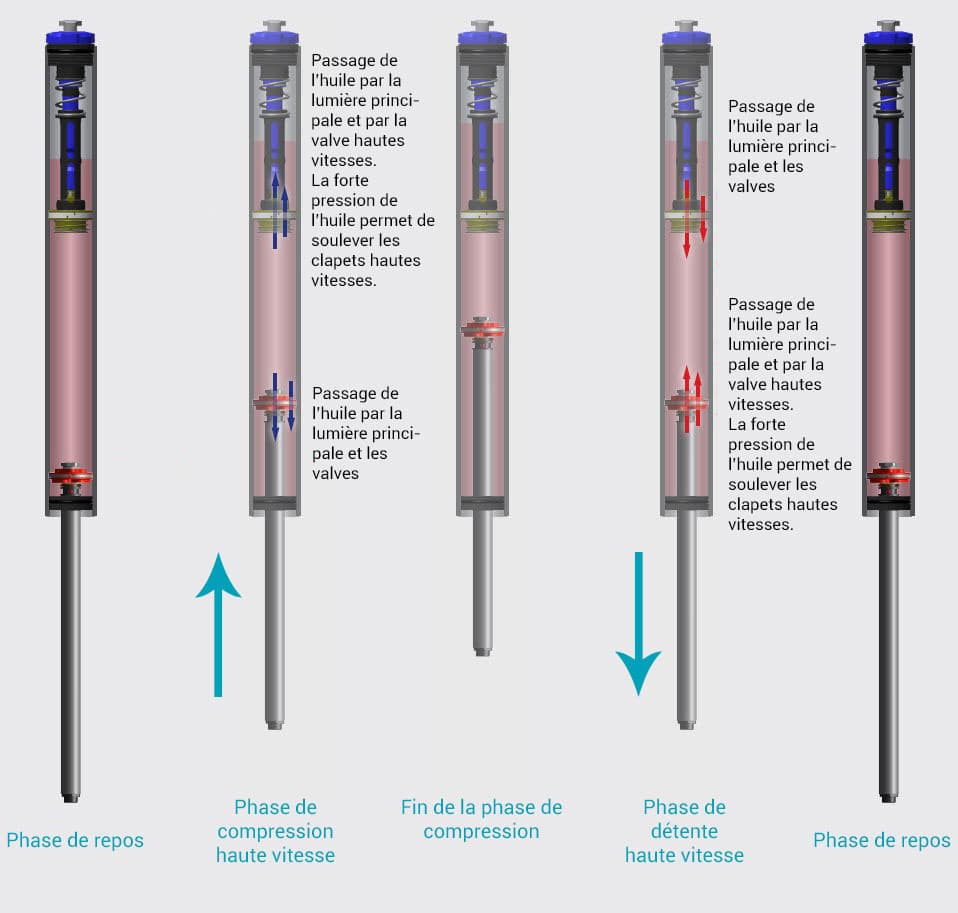 Passage de l'huile par la lumière principale et par la valve hautes vitesses.
La forte pression de l'huile permet de soulever les clapets hautes vitesses.

Passage de l'huile par la lumière principale et les valves

Passage de l'huile par la lumière principale et les valves

Passage de l'huile par la lumière principale et par la valve hautes vitesses.
La forte pression de l'huile permet de soulever les clapets hautes vitesses.

Phase de repos

Phase de compression haute vitesse

Fin de la phase de compression

Phase de détente haute vitesse

Phase de repos